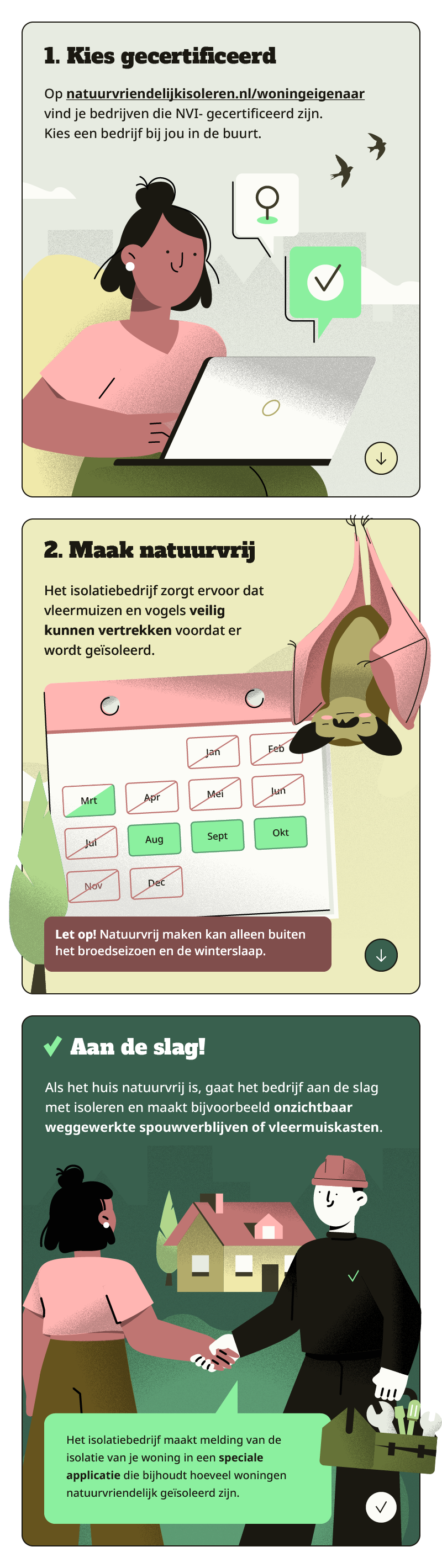 1. Kies gecertificeerd

Op natuurvriendelijkisoleren.nl/woningeigenaar vind je bedrijven die NVI- gecertificeerd zijn. Kies een bedrijf bij jou in de buurt.

2. Maak natuurvrij

Het isolatiebedrijf zorgt ervoor dat vleermuizen en vogels veilig kunnen vertrekken voordat er wordt geïsoleerd.

Jan
Feb
Mrt
Apr
Mei
Jun
Jul
Aug
Sept
Okt
Nov
Dec

Let op! Natuurvrij maken kan alleen buiten het broedseizoen en de winterslaap.

Aan de slag!

Als het huis natuurvrij is, gaat het bedrijf aan de slag met isoleren en maakt bijvoorbeeld onzichtbaar weggewerkte spouwverblijven of vleermuiskasten.

Het isolatiebedrijf maakt melding van de isolatie van je woning in een speciale applicatie die bijhoudt hoeveel woningen natuurvriendelijk geïsoleerd zijn.